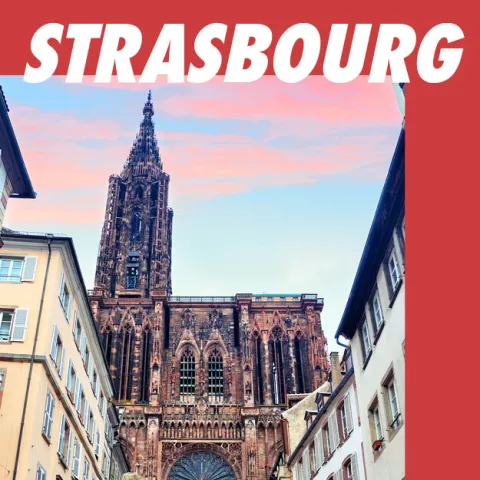 STRASBOURG