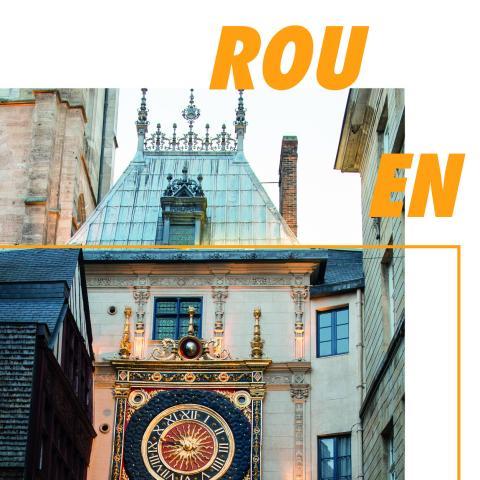 ROU
EN