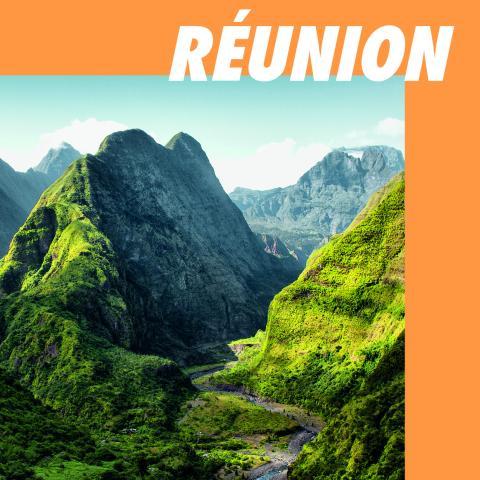 RÉUNION