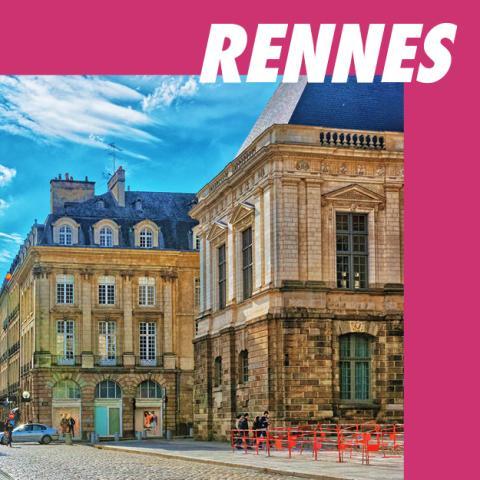 RENNES