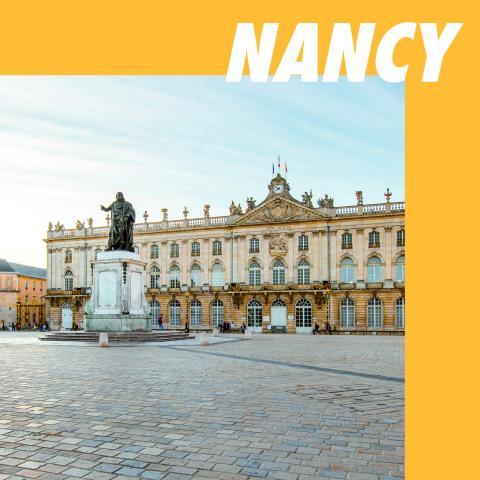 NANCY