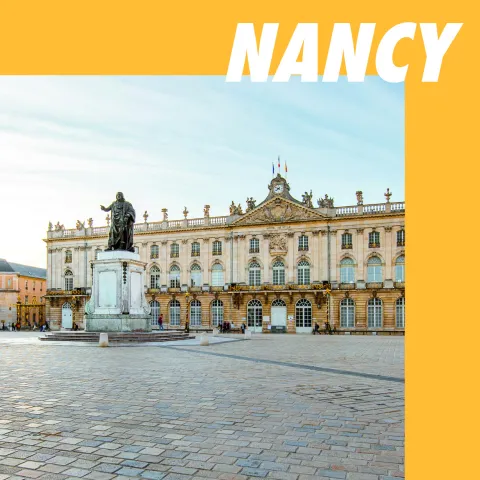 NANCY