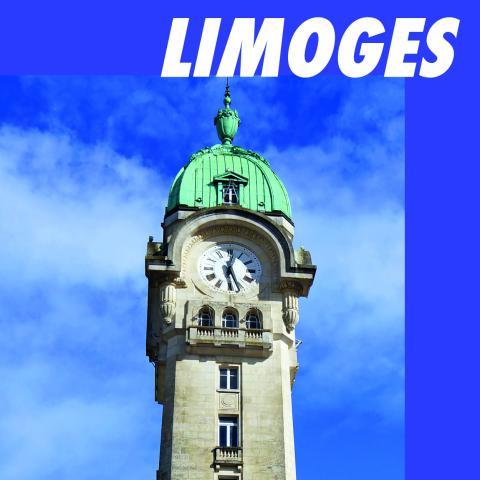 LIMOGES