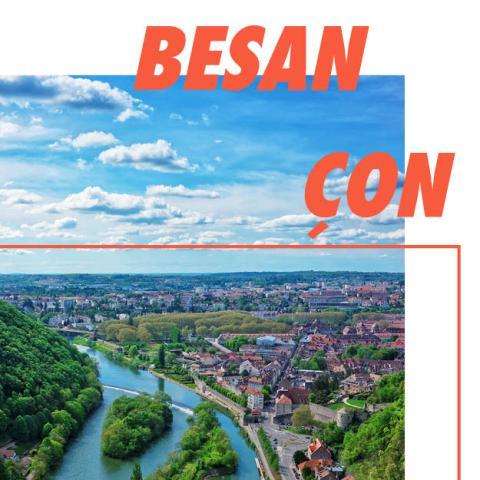 BESAN

ÇON