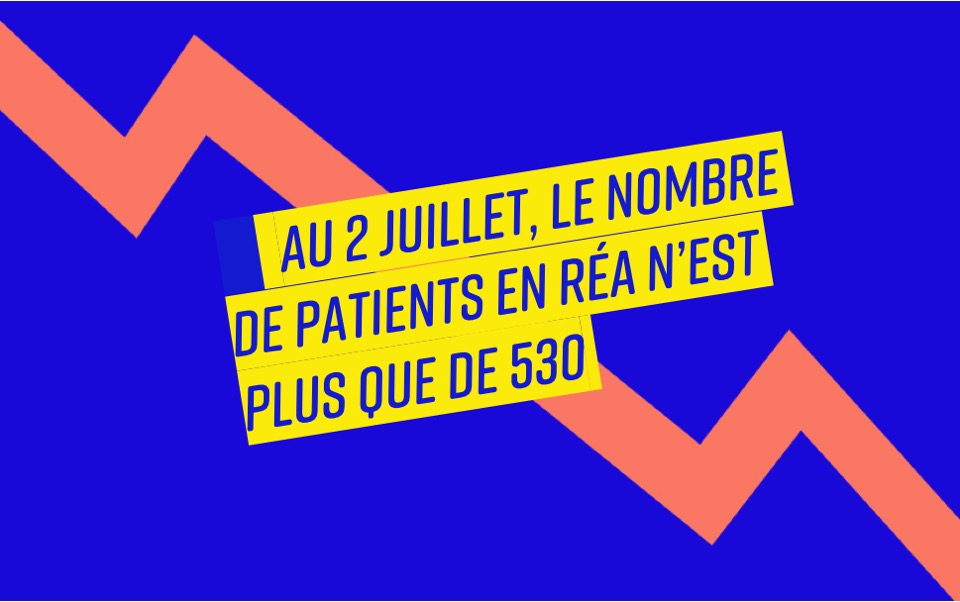 AU 2 JUILLET, LE NOMBRE DE PATIENTS EN RÉA N'EST PLUS QUE DE 530