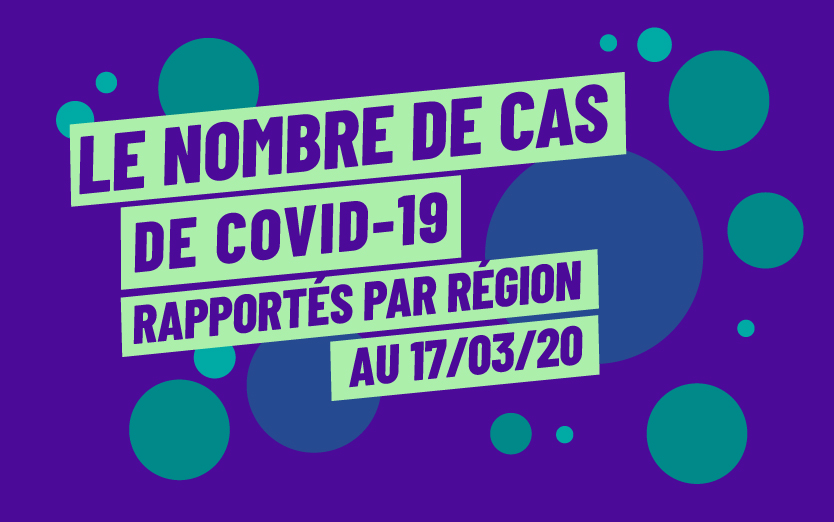 LE NOMBRE DE CAS
DE COVID-19
RAPPORTÉS PAR RÉGION
AU 17/03/20