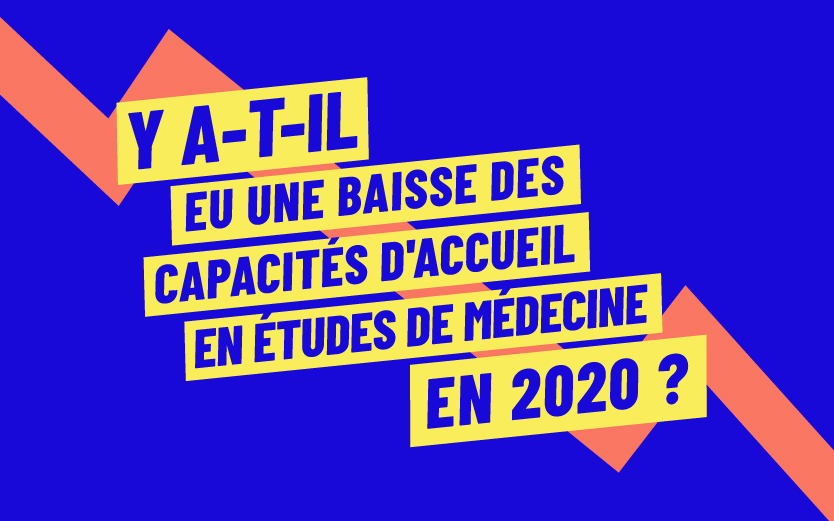 Y A-T-IL EU UNE BAISSE DES CAPACITÉS D'ACCUEIL EN ÉTUDES DE MÉDECINE EN 2020 ?