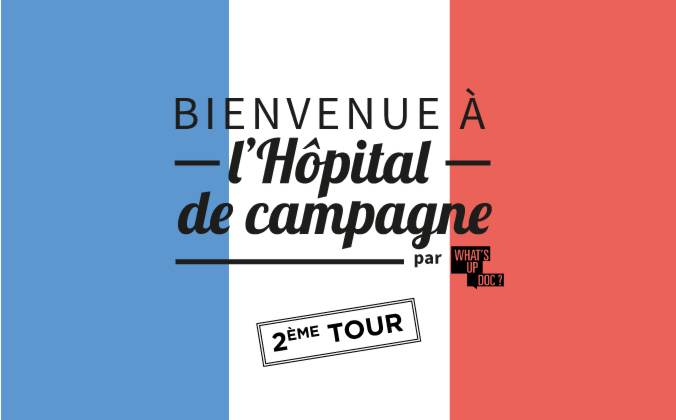 BIENVENUE À
l'Hôpital
de campagne
par WHAT'S UP DOC ?

2ÈME TOUR