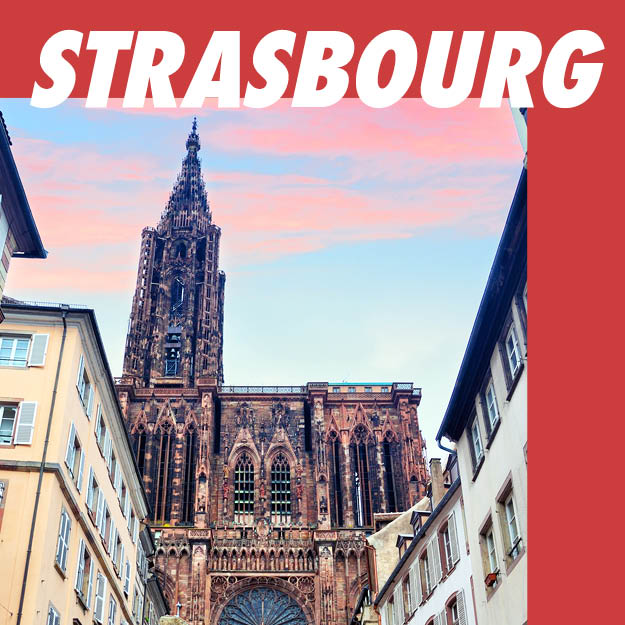 STRASBOURG