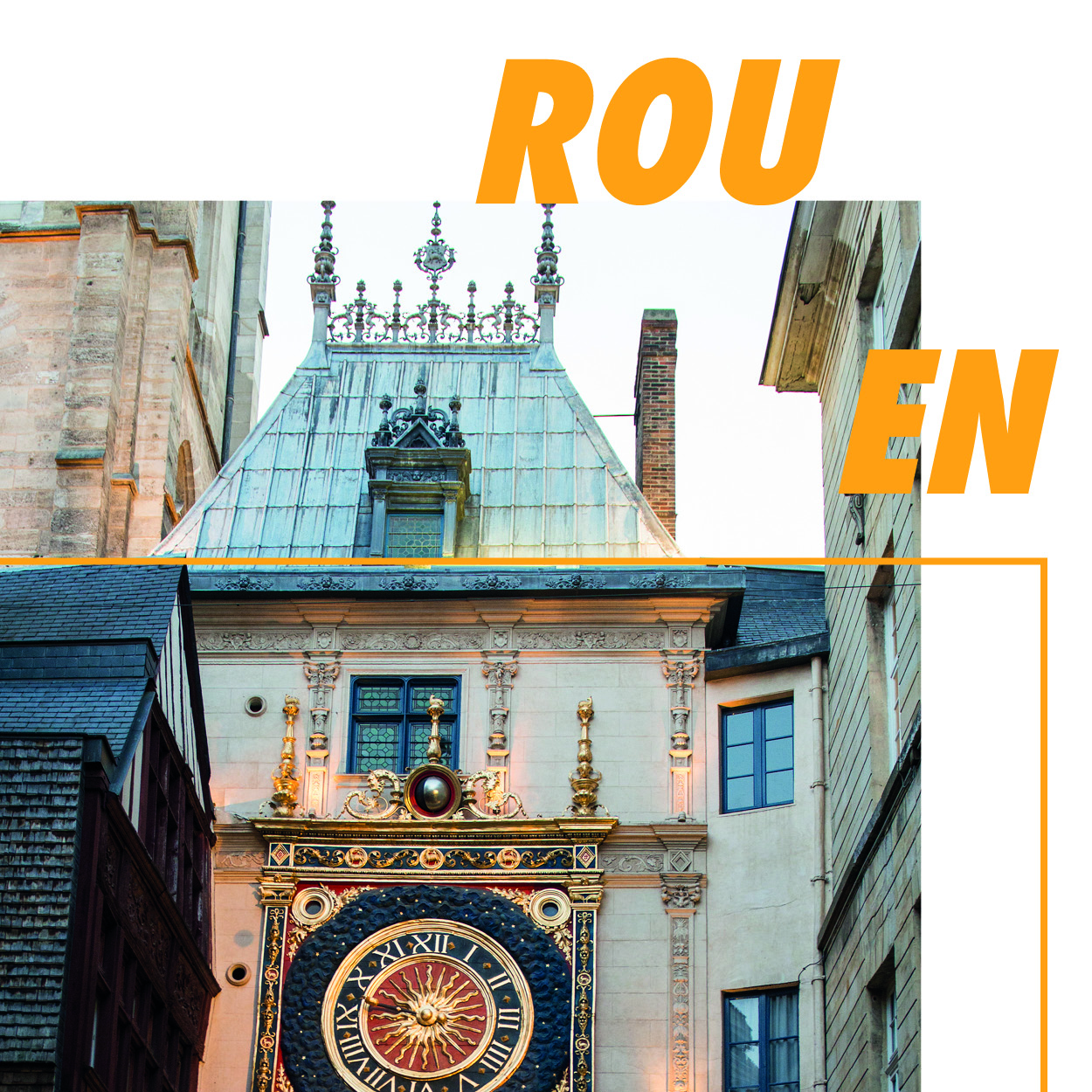 ROU
EN