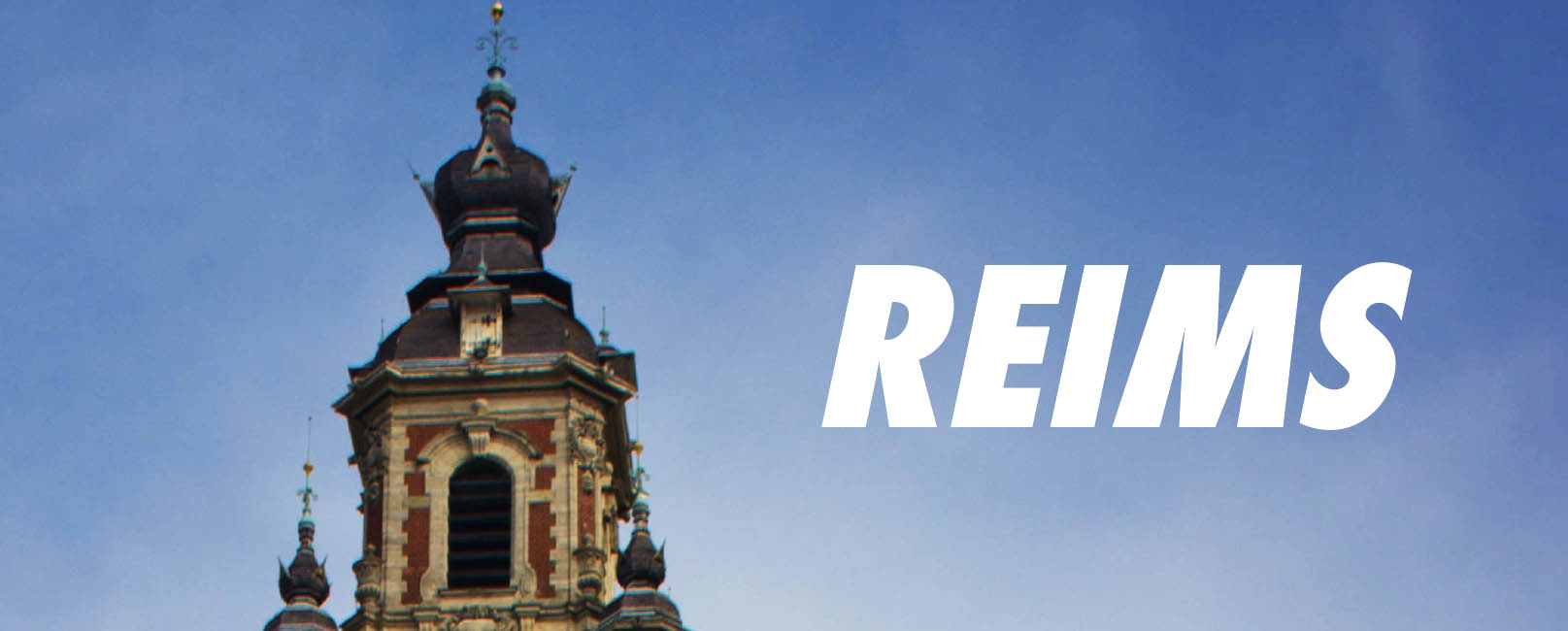 REIMS