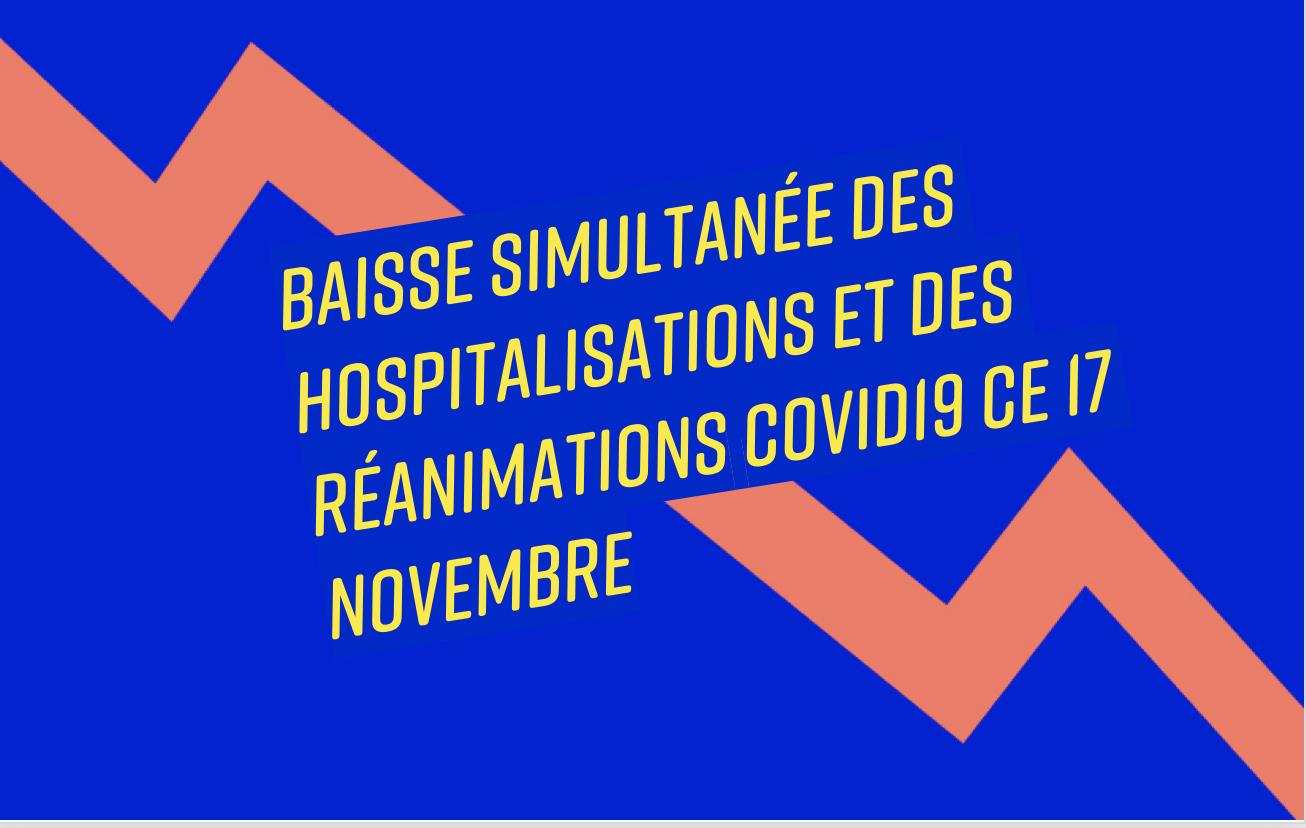 BAISSE SIMULTANÉE DES HOSPITALISATIONS ET DES RÉANIMATIONS COVID19 CE 17 NOVEMBRE