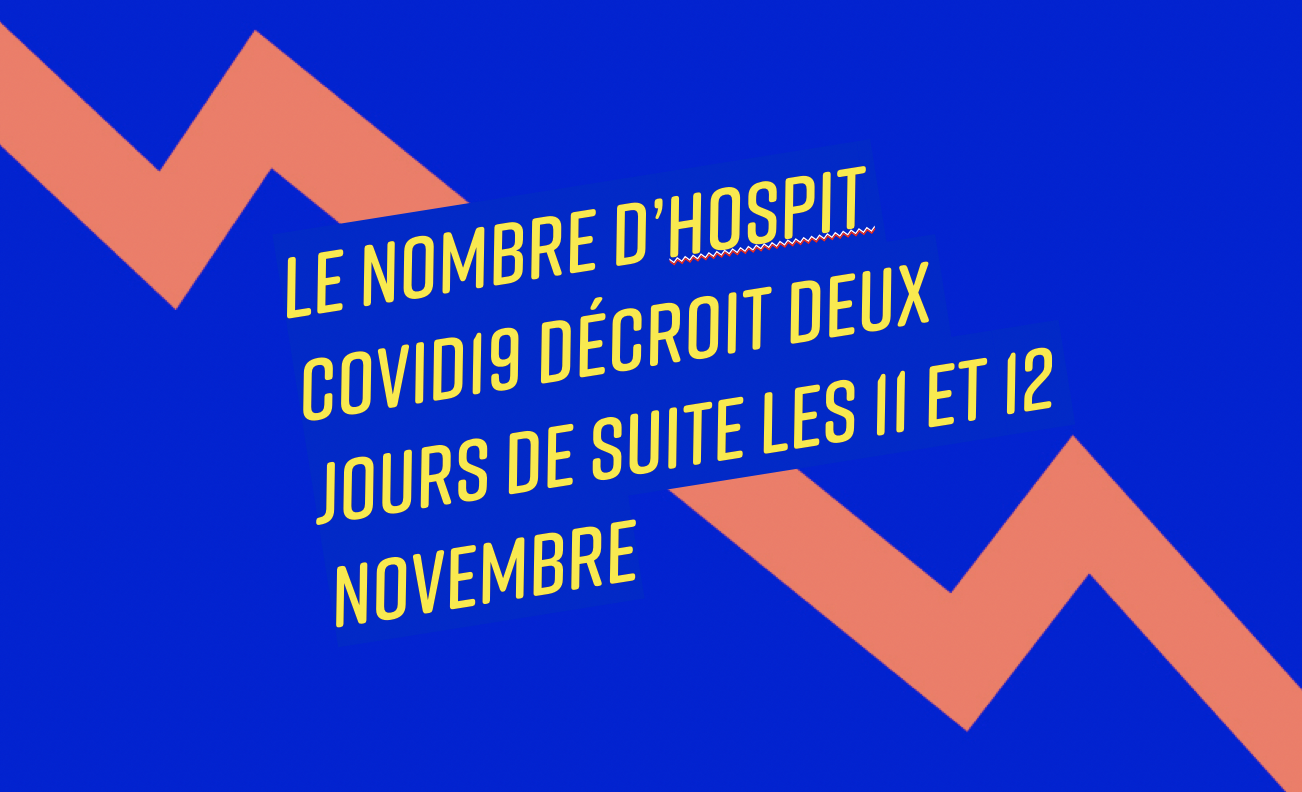 LE NOMBRE D'HOSPIT COVID19 DÉCROIT DEUX JOURS DE SUITE LES 11 ET 12 NOVEMBRE