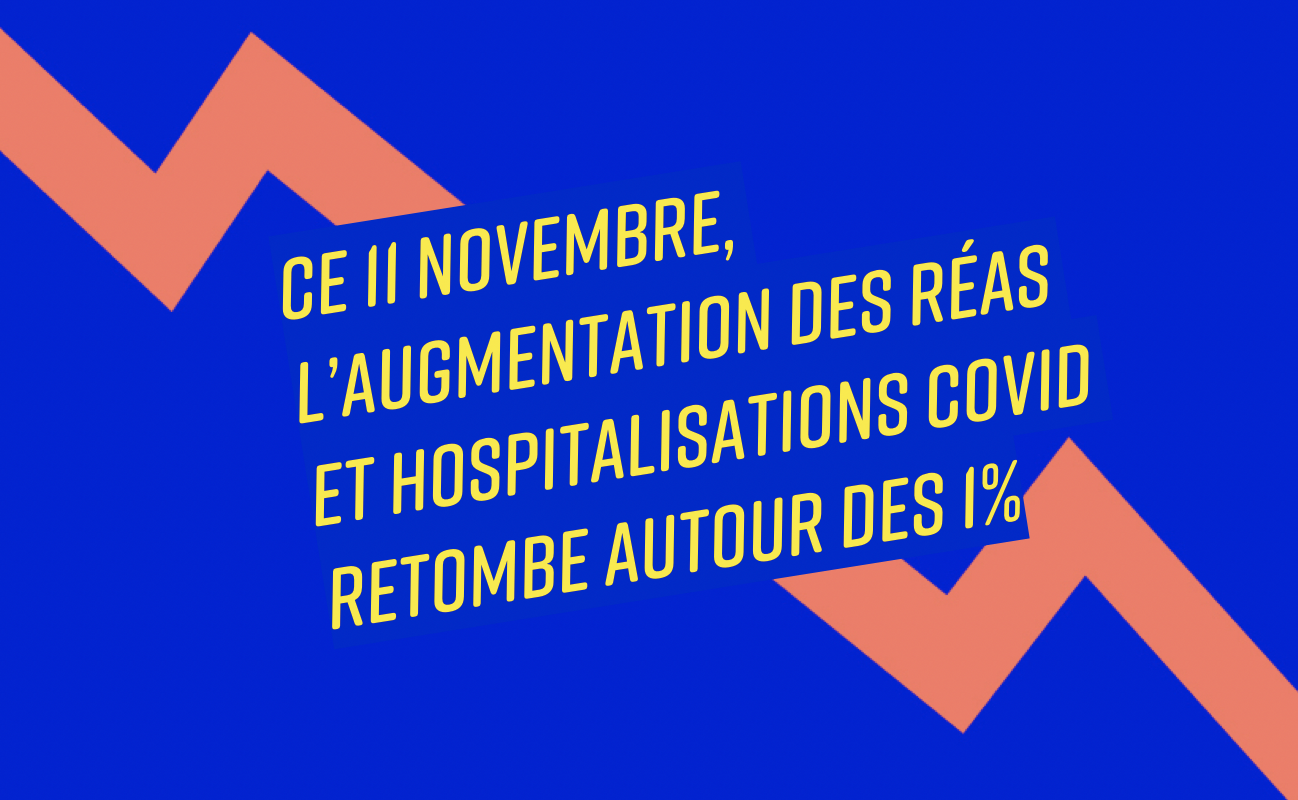 CE 11 NOVEMBRE,
L'AUGMENTATION DES RÉAS
ET HOSPITALISATIONS COVID
RETOMBE AUTOUR DES 1%