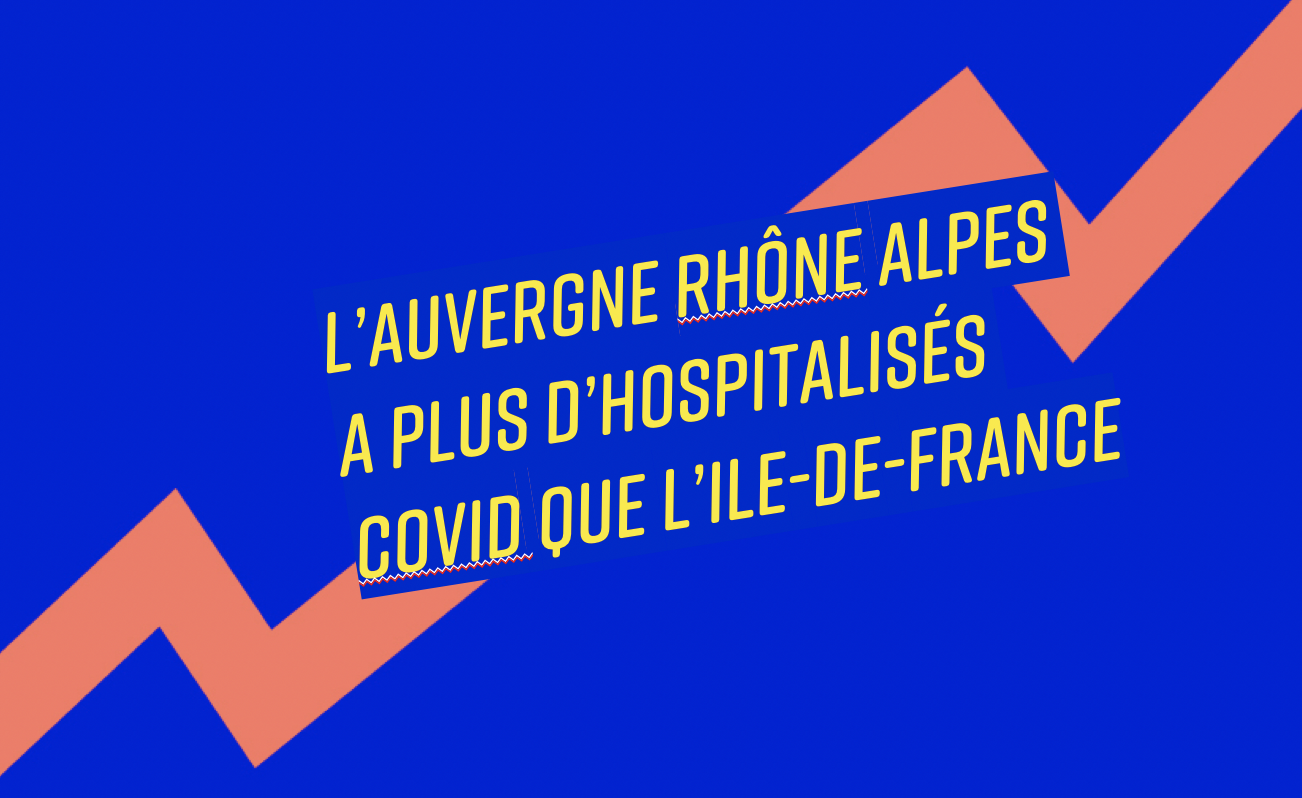 L'AUVERGNE RHÔNE ALPES A PLUS D'HOSPITALISÉS COVID QUE L'ILE-DE-FRANCE