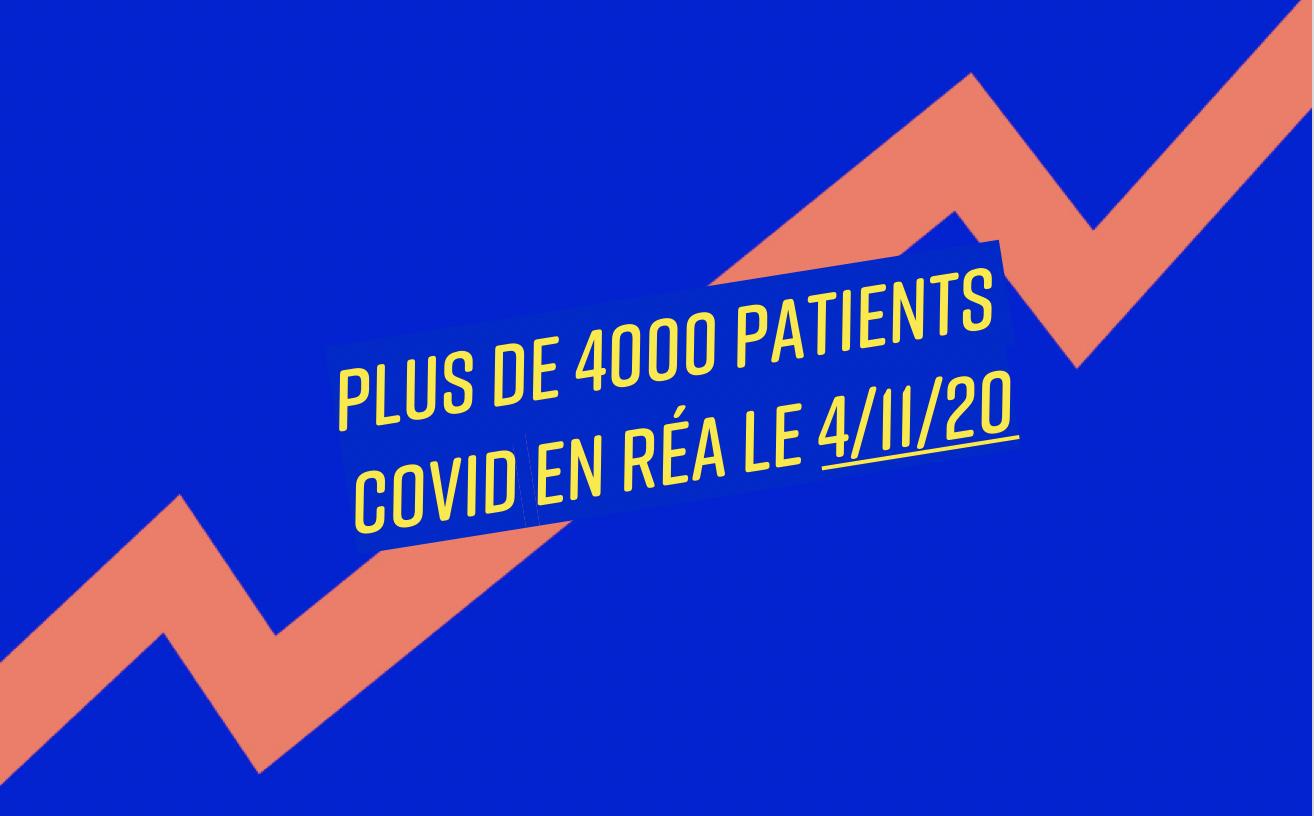 PLUS DE 4000 PATIENTS COVID EN RÉA LE 4/11/20