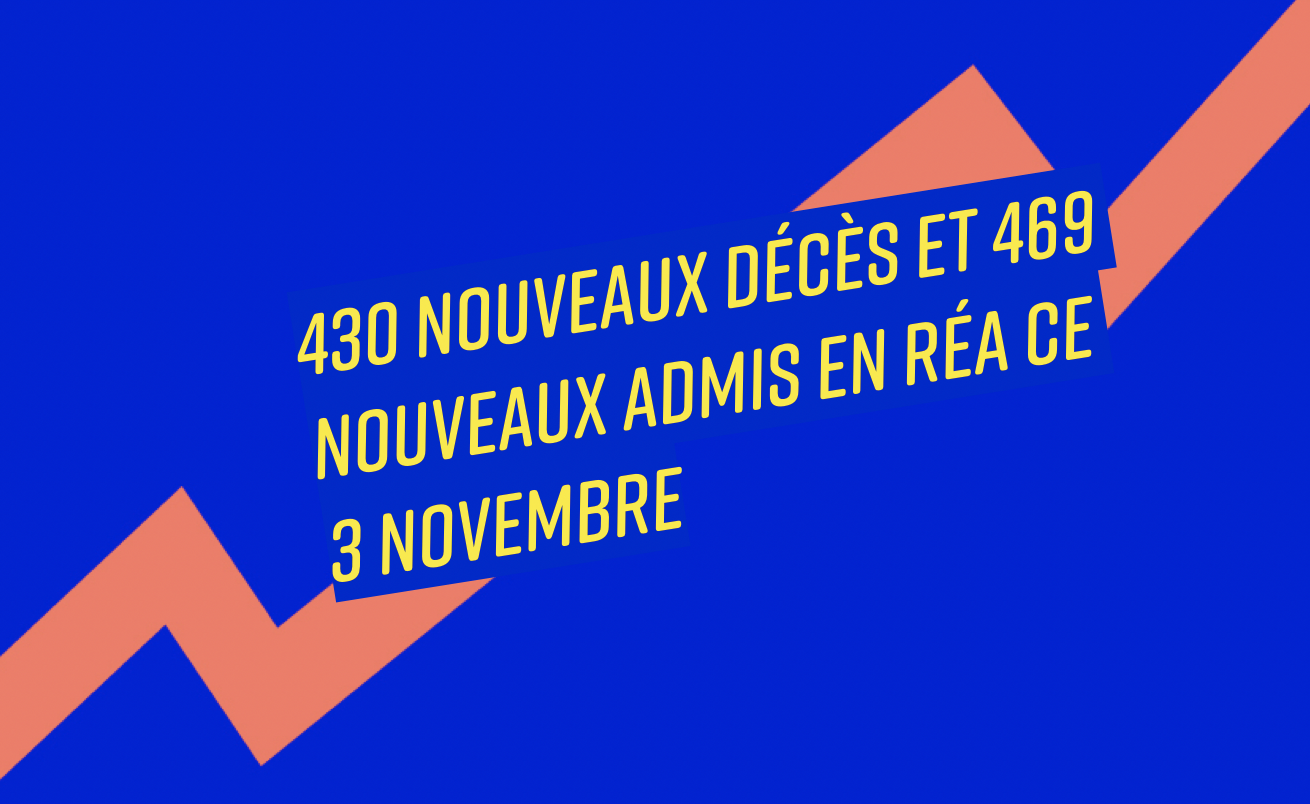 430 NOUVEAUX DÉCÈS ET 469 NOUVEAUX ADMIS EN RÉA CE 3 NOVEMBRE