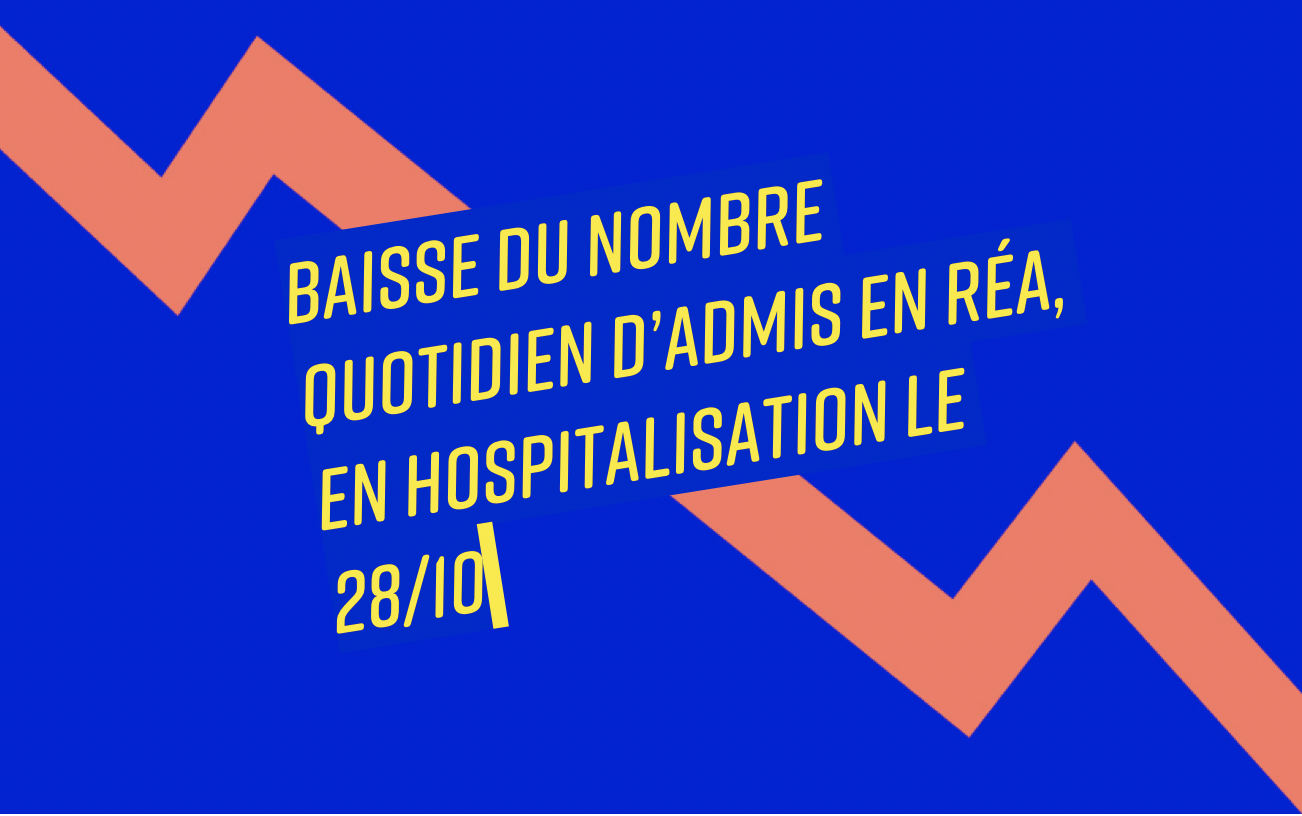 BAISSE DU NOMBRE QUOTIDIEN D'ADMIS EN RÉA, EN HOSPITALISATION LE 28/10