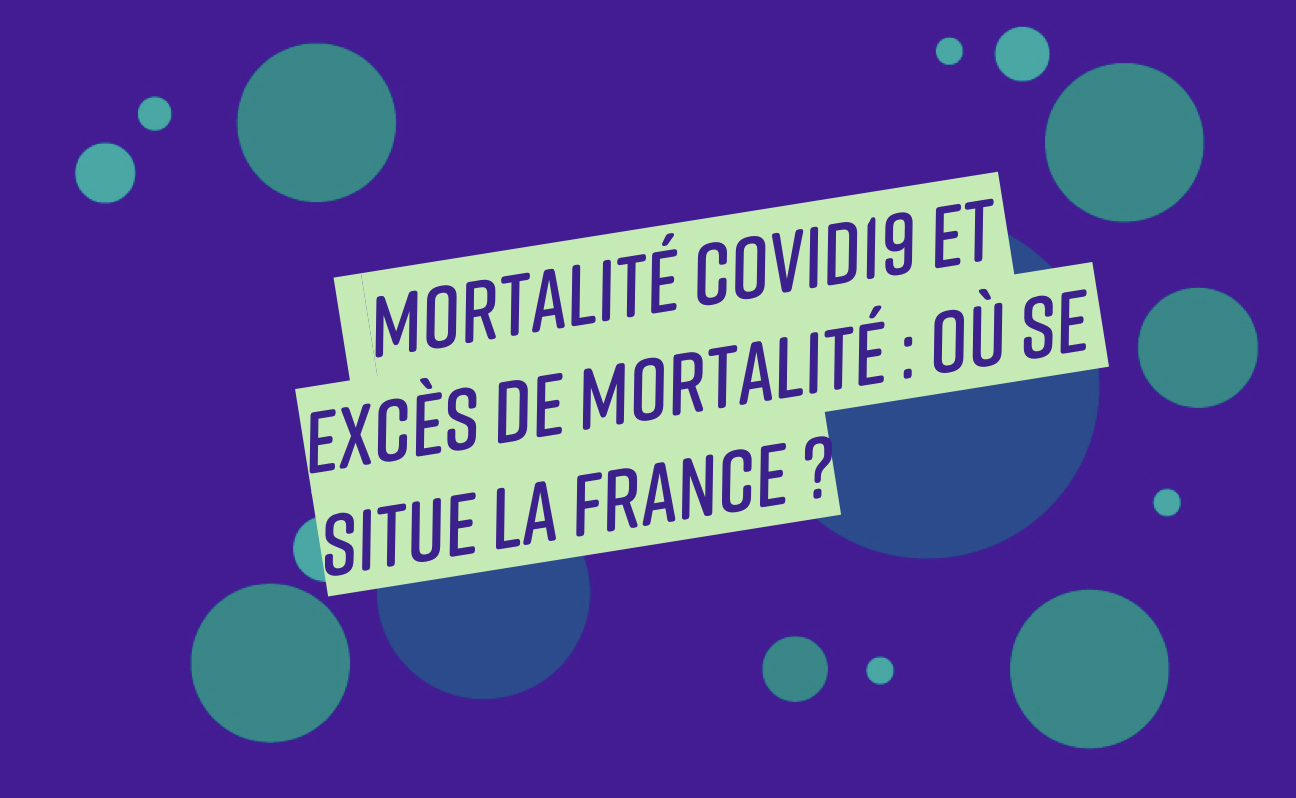 MORTALITÉ COVID19 ET EXCÈS DE MORTALITÉ : OÙ SE SITUE LA FRANCE ?