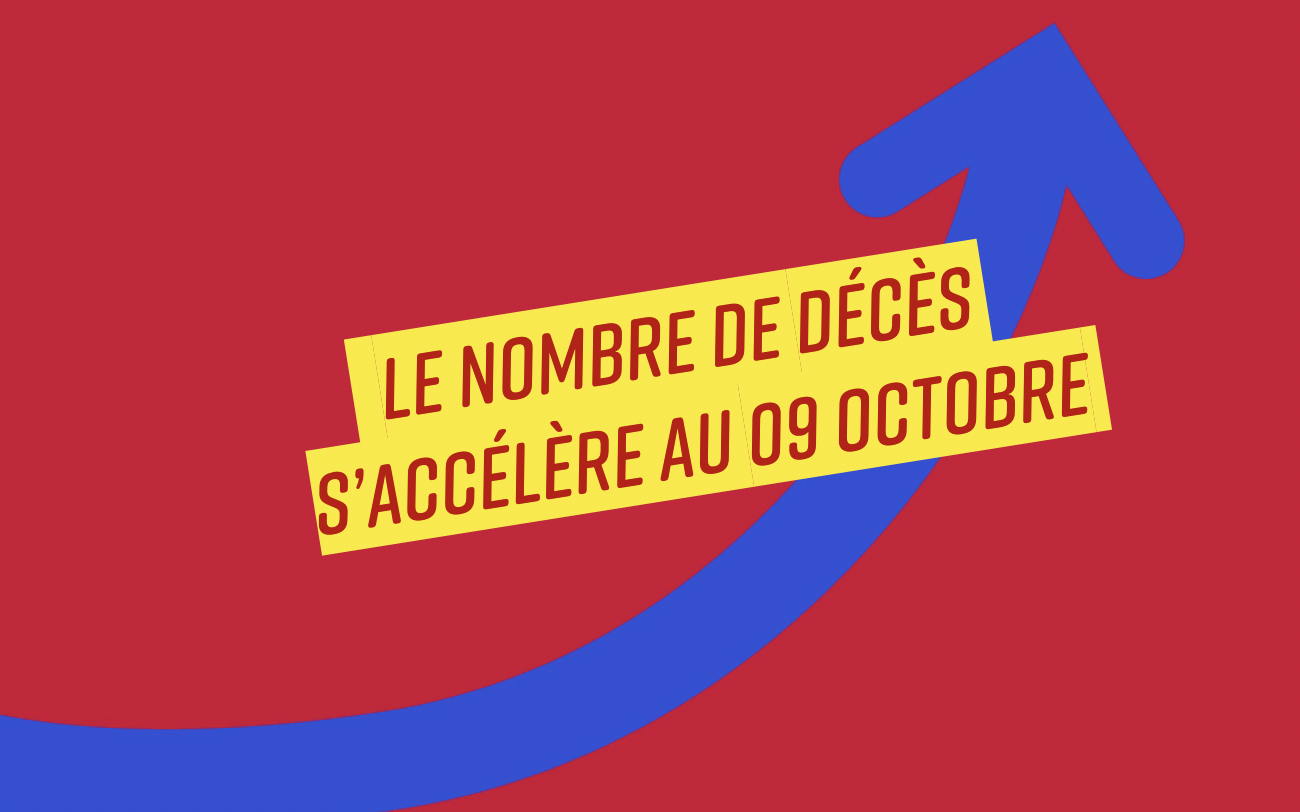 LE NOMBRE DE DÉCÈS
S'ACCÉLÈRE AU 09 OCTOBRE