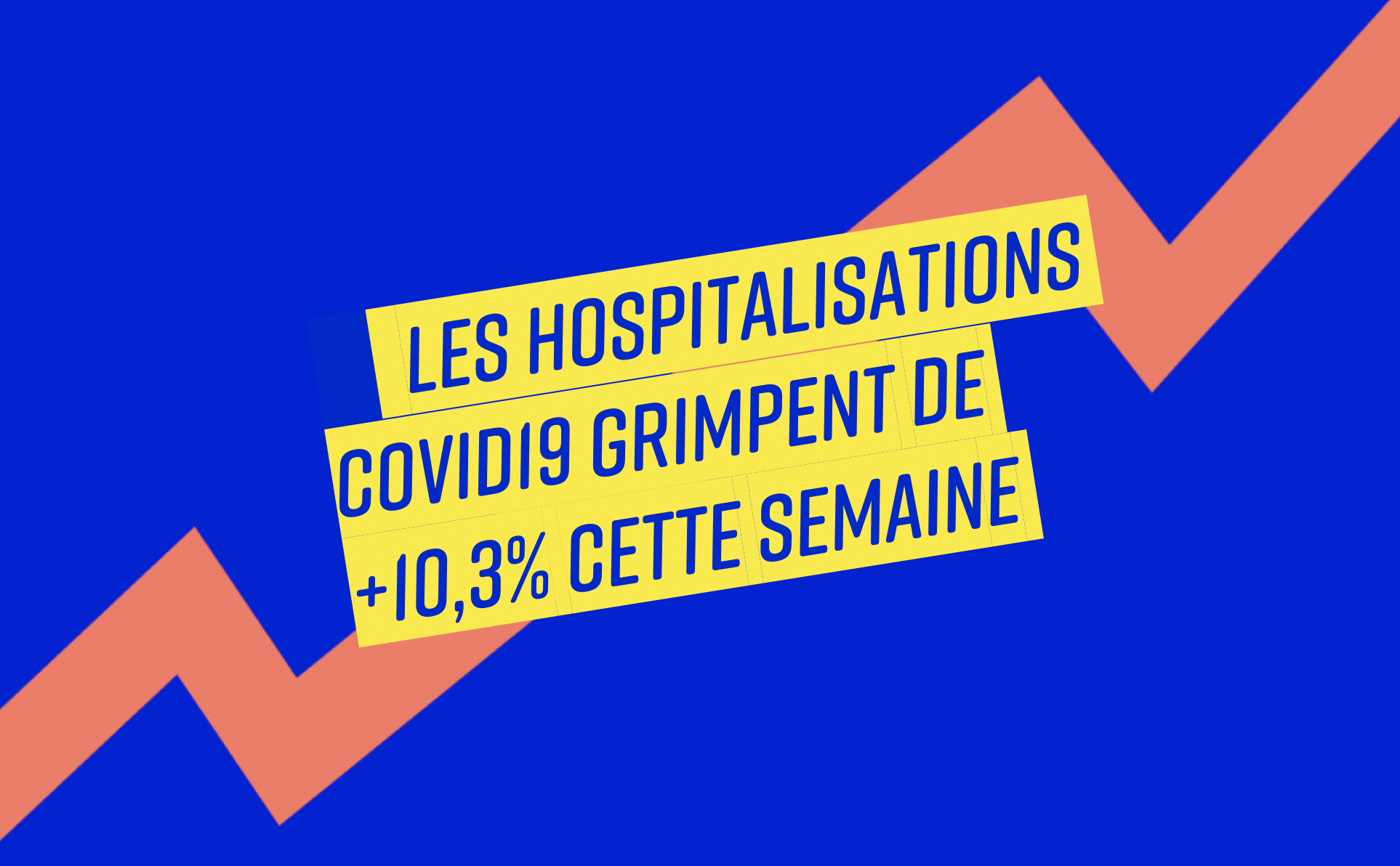 LES HOSPITALISATIONS COVID19 GRIMPENT DE +10,3% CETTE SEMAINE