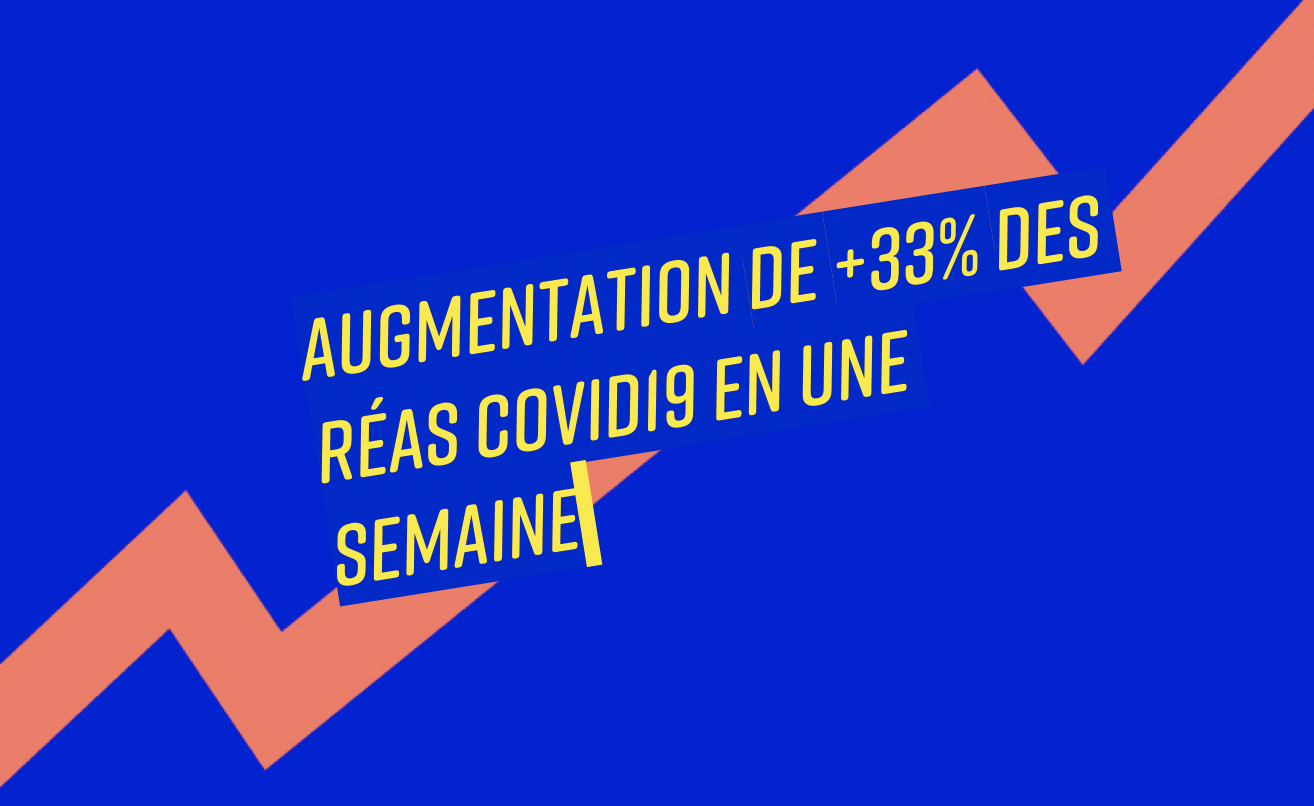 AUGMENTATION DE +33% DES RÉAS COVID19 EN UNE SEMAINE