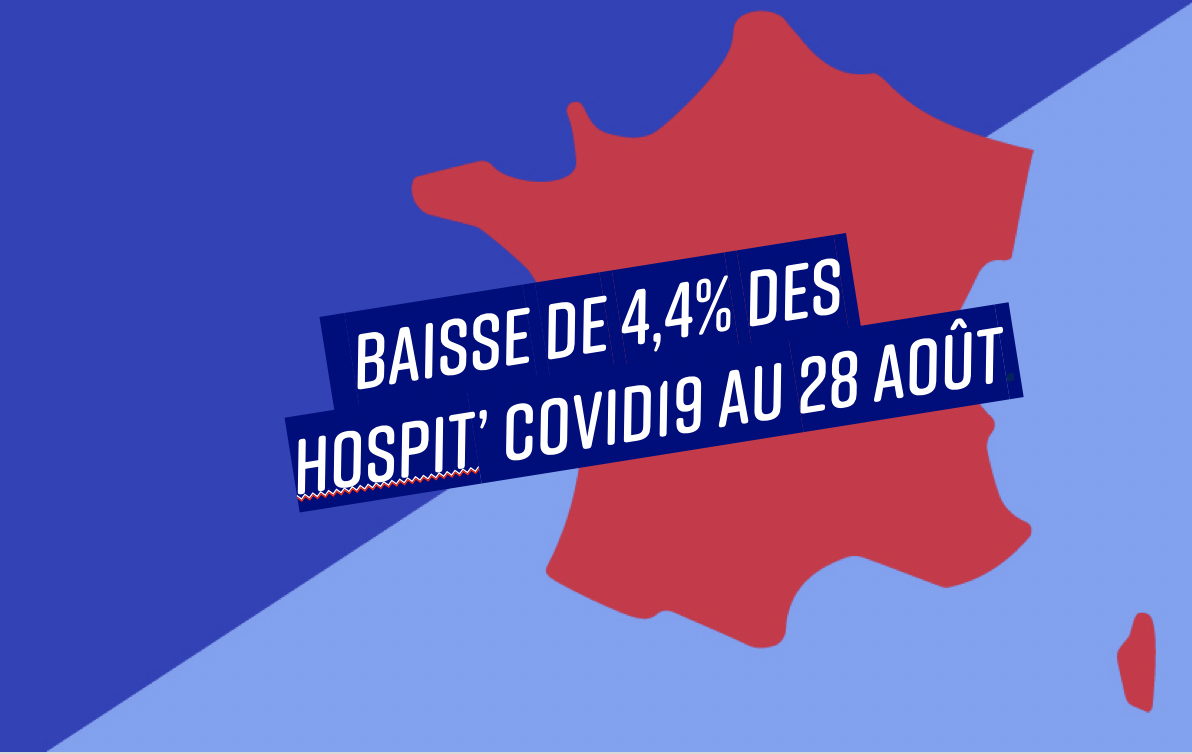 BAISSE DE 4,4% DES HOSPIT' COVID19 AU 28 AOÛT