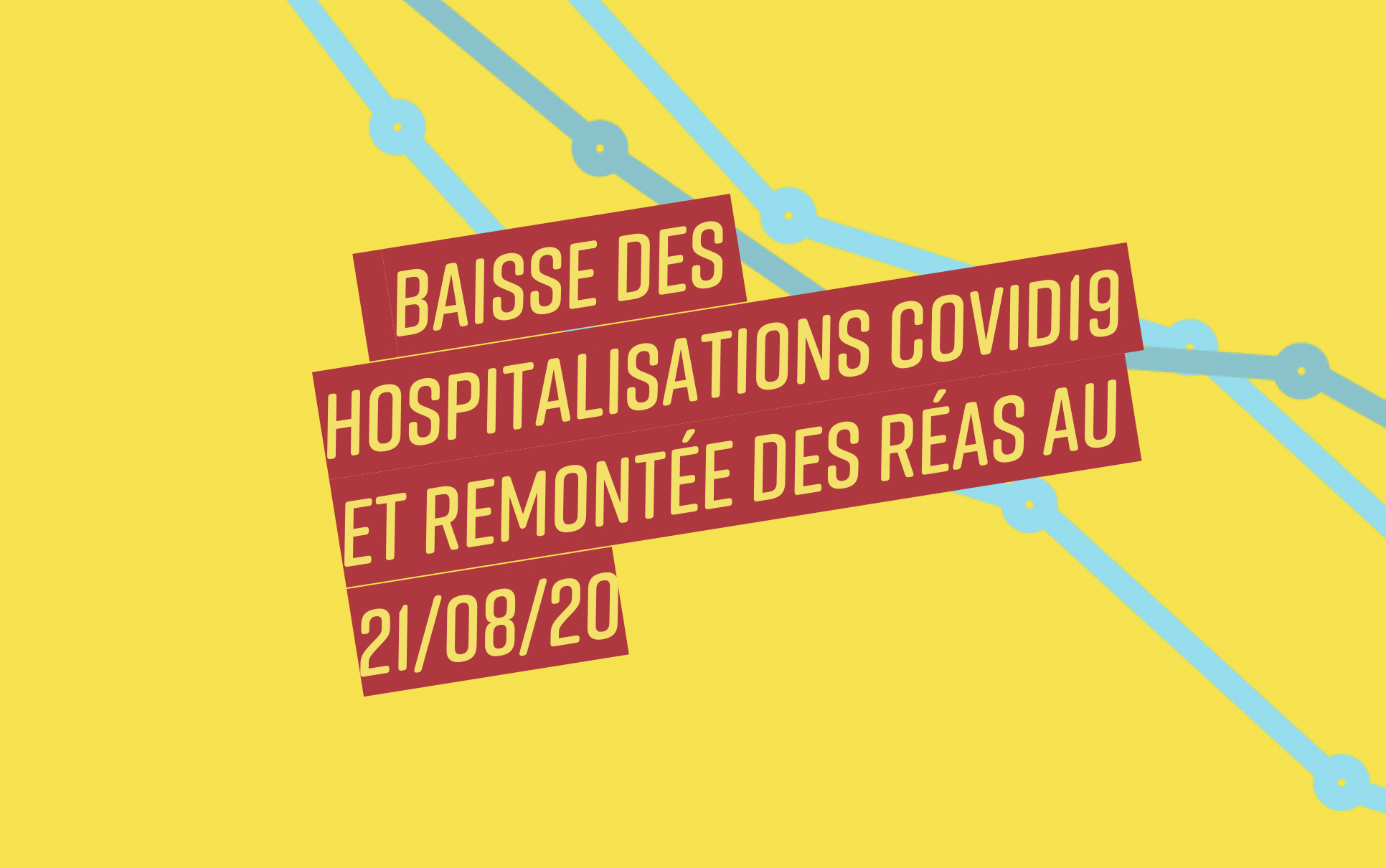 BAISSE DES HOSPITALISATIONS COVID19 ET REMONTÉE DES RÉAS AU 21/08/20