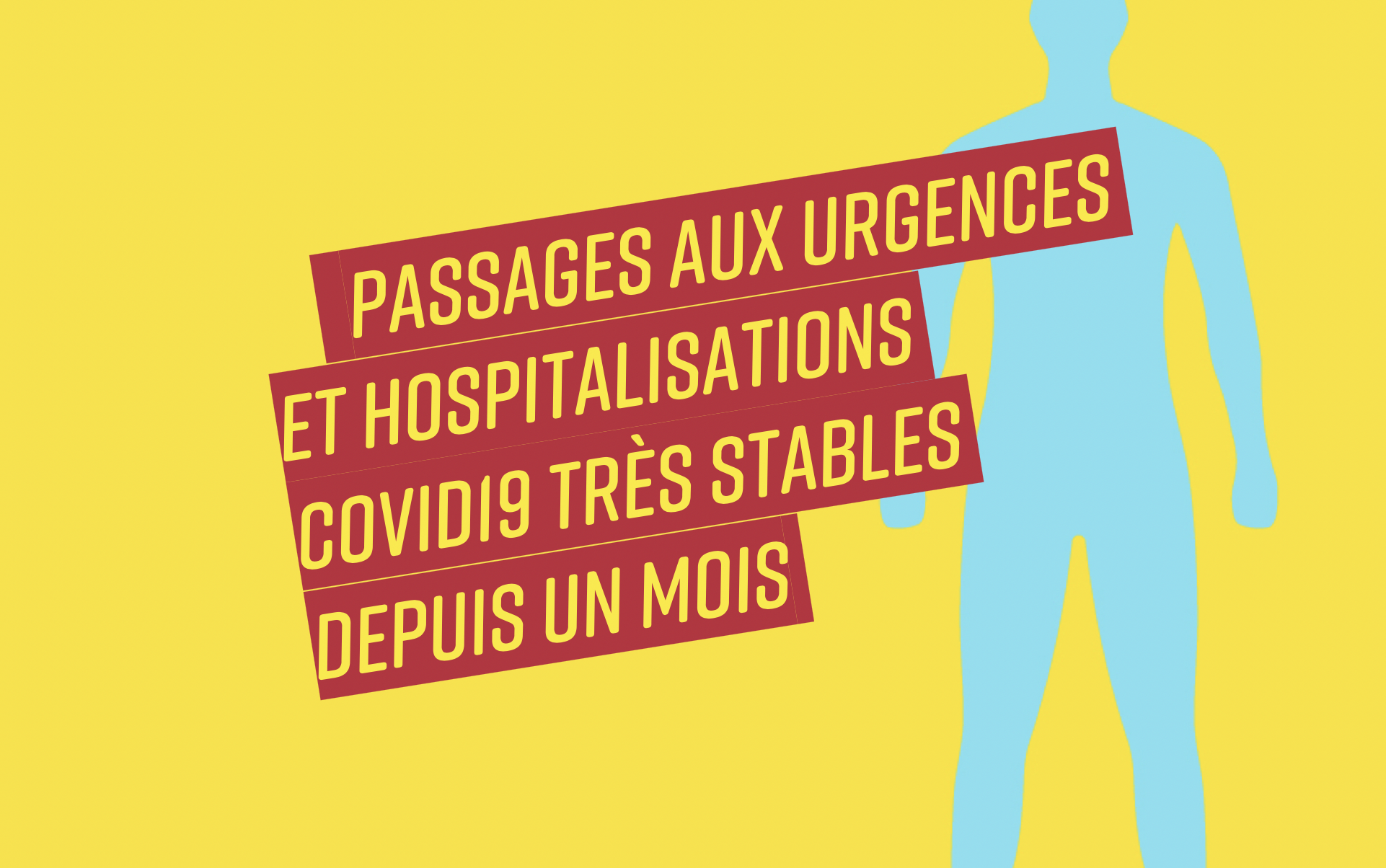 PASSAGES AUX URGENCES ET HOSPITALISATIONS COVID19 TRÈS STABLES DEPUIS UN MOIS