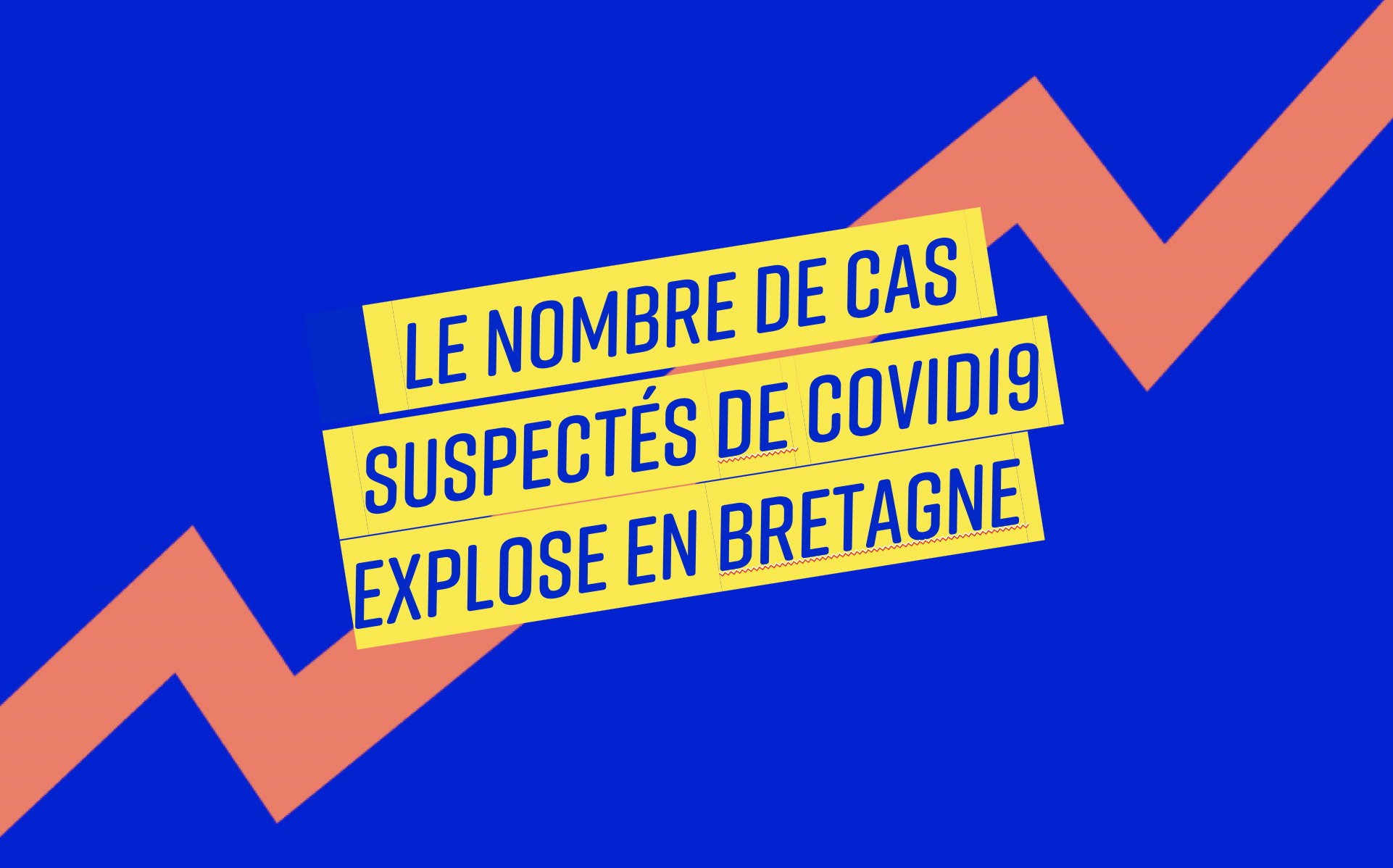 LE NOMBRE DE CAS SUSPECTÉS DE COVID19 EXPLOSE EN BRETAGNE