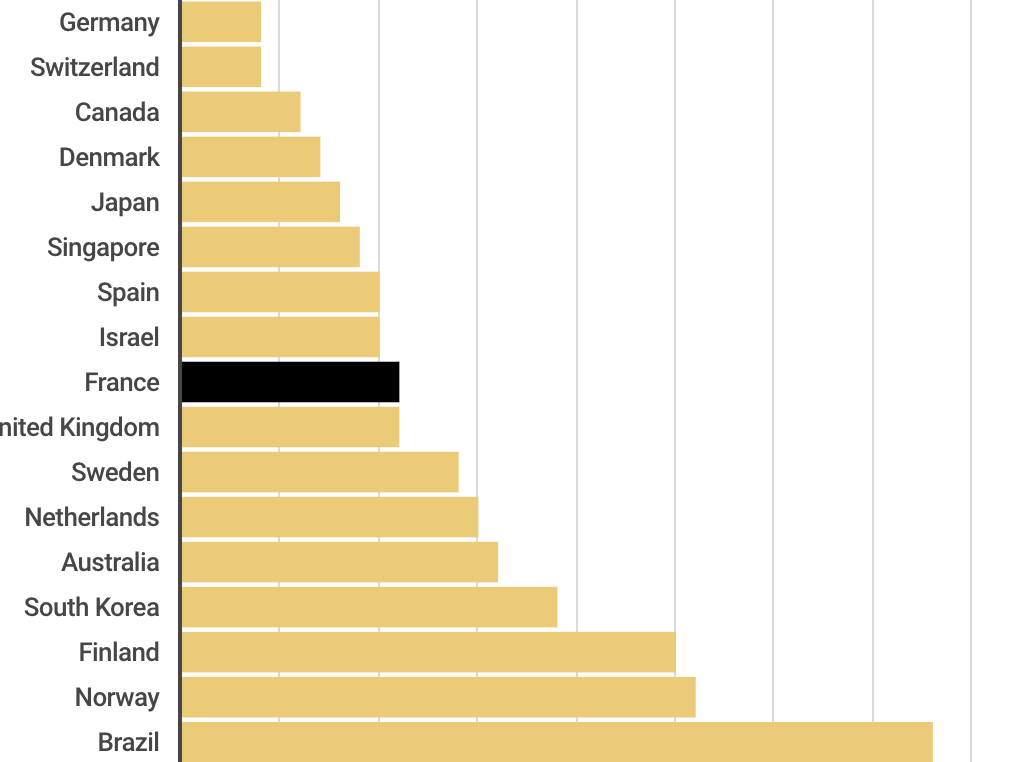 Germany
Switzerland
Canada
Denmark
Japan
Singapore
Spain
Israel
France
nited Kingdom
Sweden
Netherlands
Australia
South Korea
Finland
Norway
Brazil