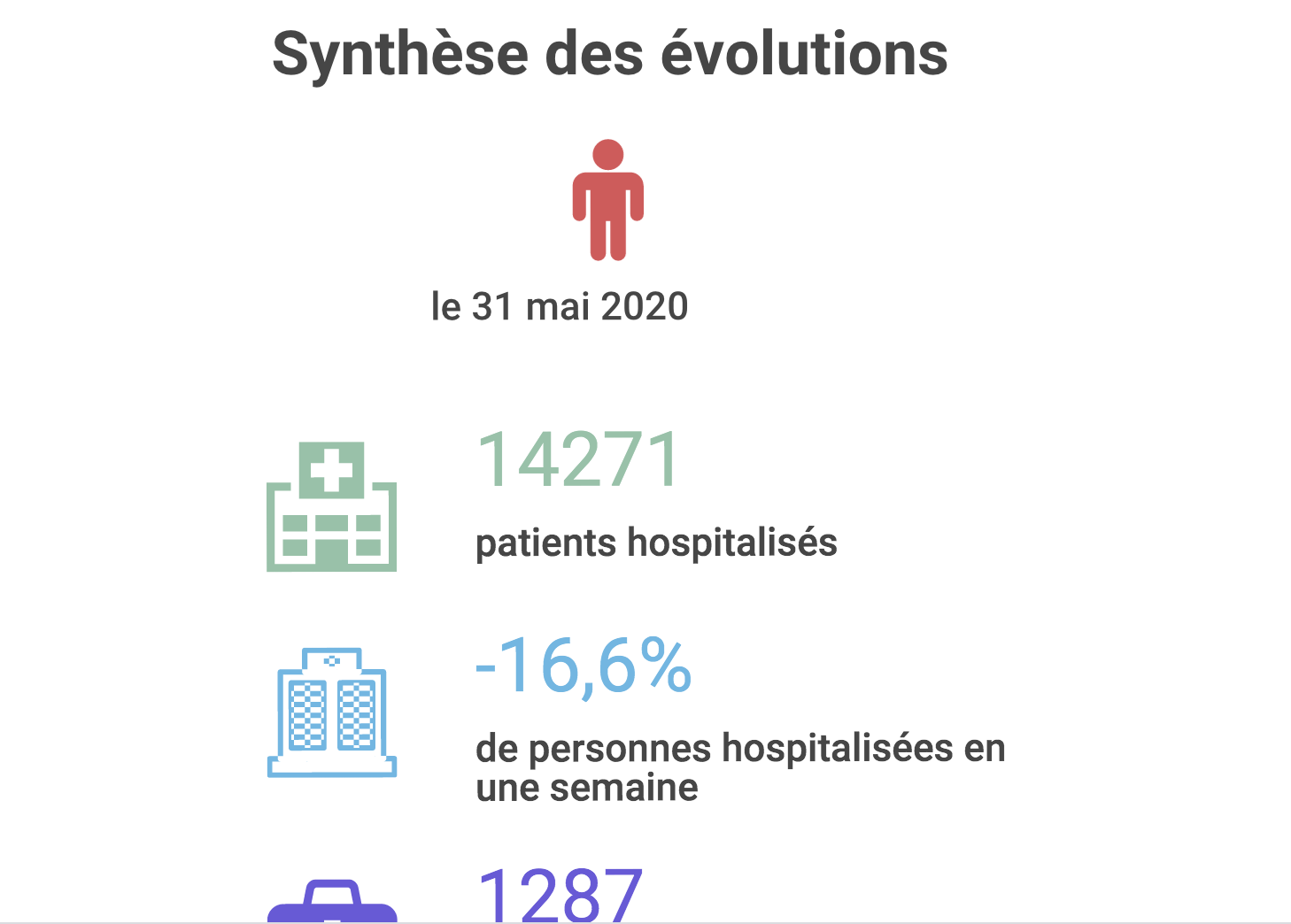 Synthèse des évolutions

le 31 mai 2020

14271

patients hospitalisés

-16,6%

de personnes hospitalisées en une semaine

1287