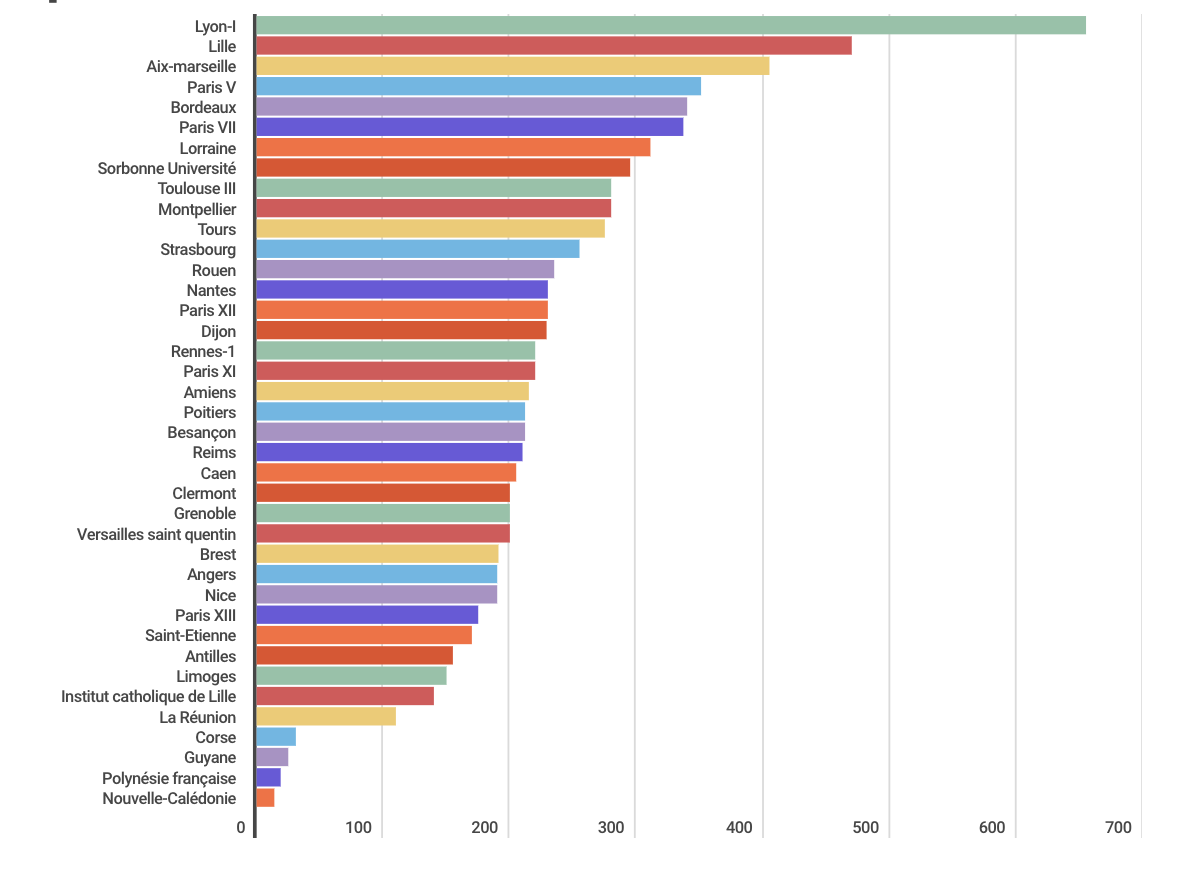 Lyon-I
Lille
Aix-marseille
Paris V
Bordeaux
Paris VII
Lorraine
Sorbonne Université
Toulouse III
Montpellier
Tours
Strasbourg
Rouen
Nantes
Paris XII
Dijon
Rennes-1
Paris XI
Amiens
Poitiers
Besançon
Reims
Caen
Clermont
Grenoble
Versailles saint quentin
Brest
Angers
Nice
Paris XIII
Saint-Etienne
Antilles
Limoges
Institut catholique de Lille
La Réunion
Corse
Guyane
Polynésie française
Nouvelle-Calédonie

0 100 200 300 400 500 600 700