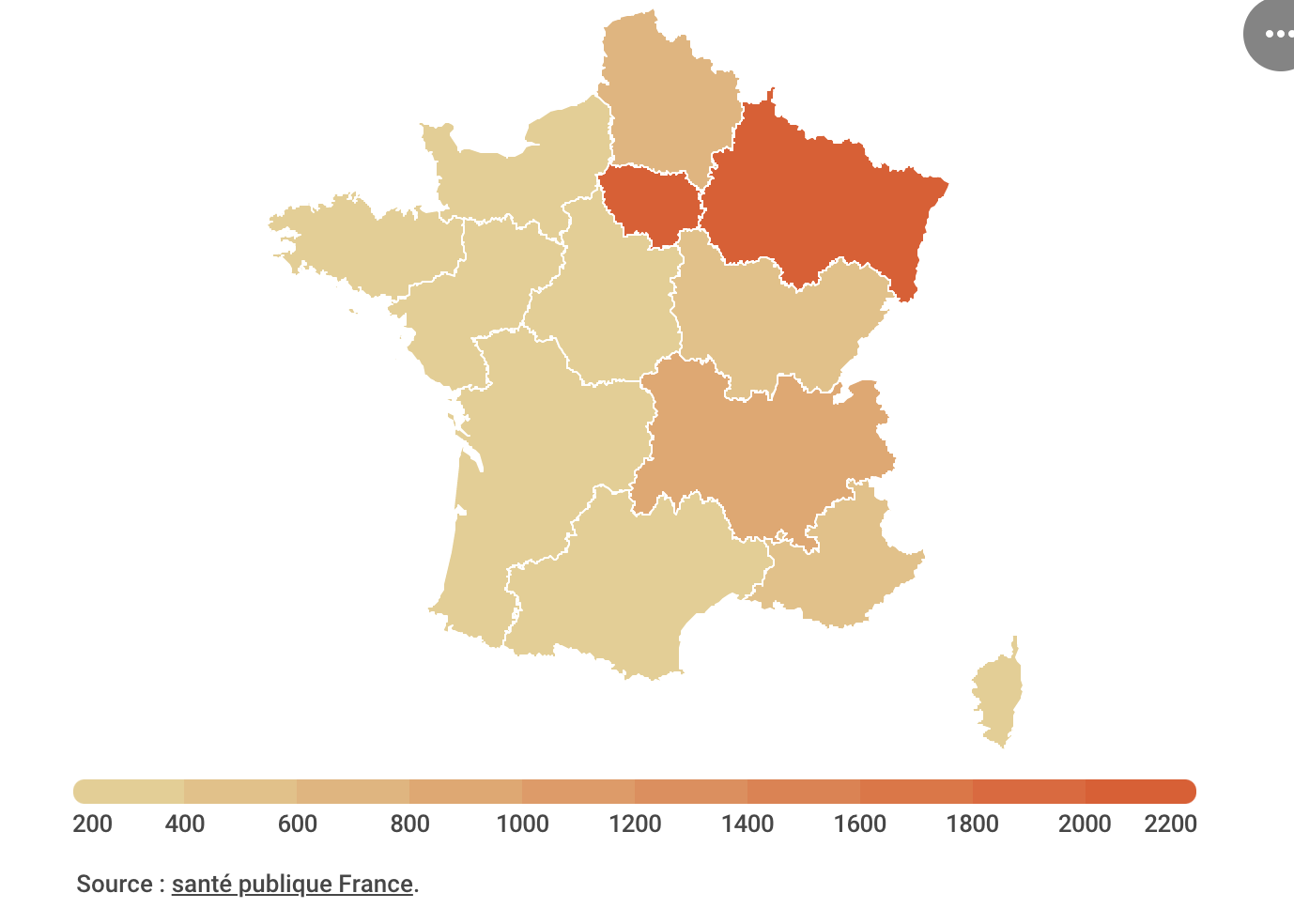 200 400 600 800 1000 1200 1400 1600 1800 2000 2200

Source : santé publique France.