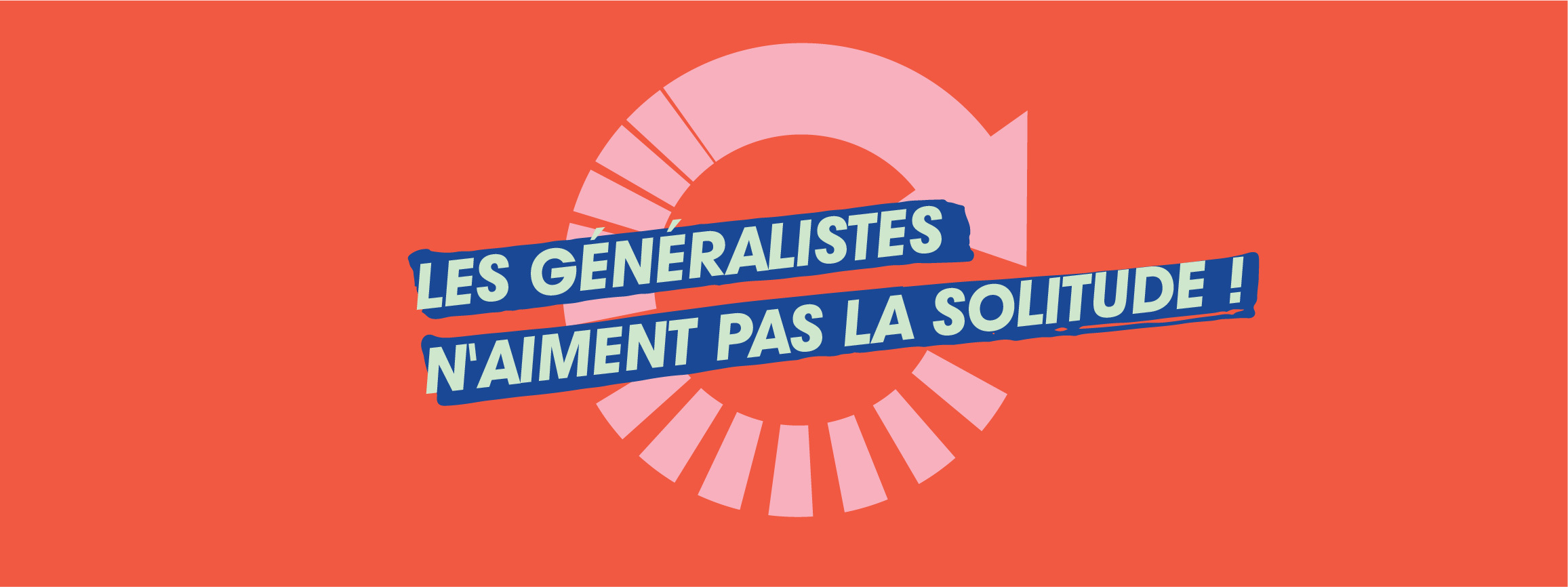 LES GÉNÉRALISTES
N'AIMENT PAS LA SOLITUDE !