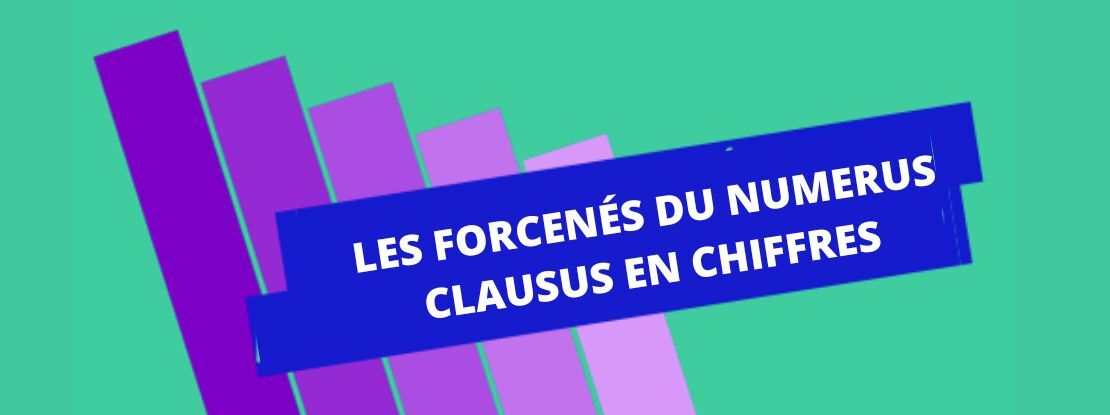 LES FORCENÉS DU NUMERUS CLAUSUS EN CHIFFRES