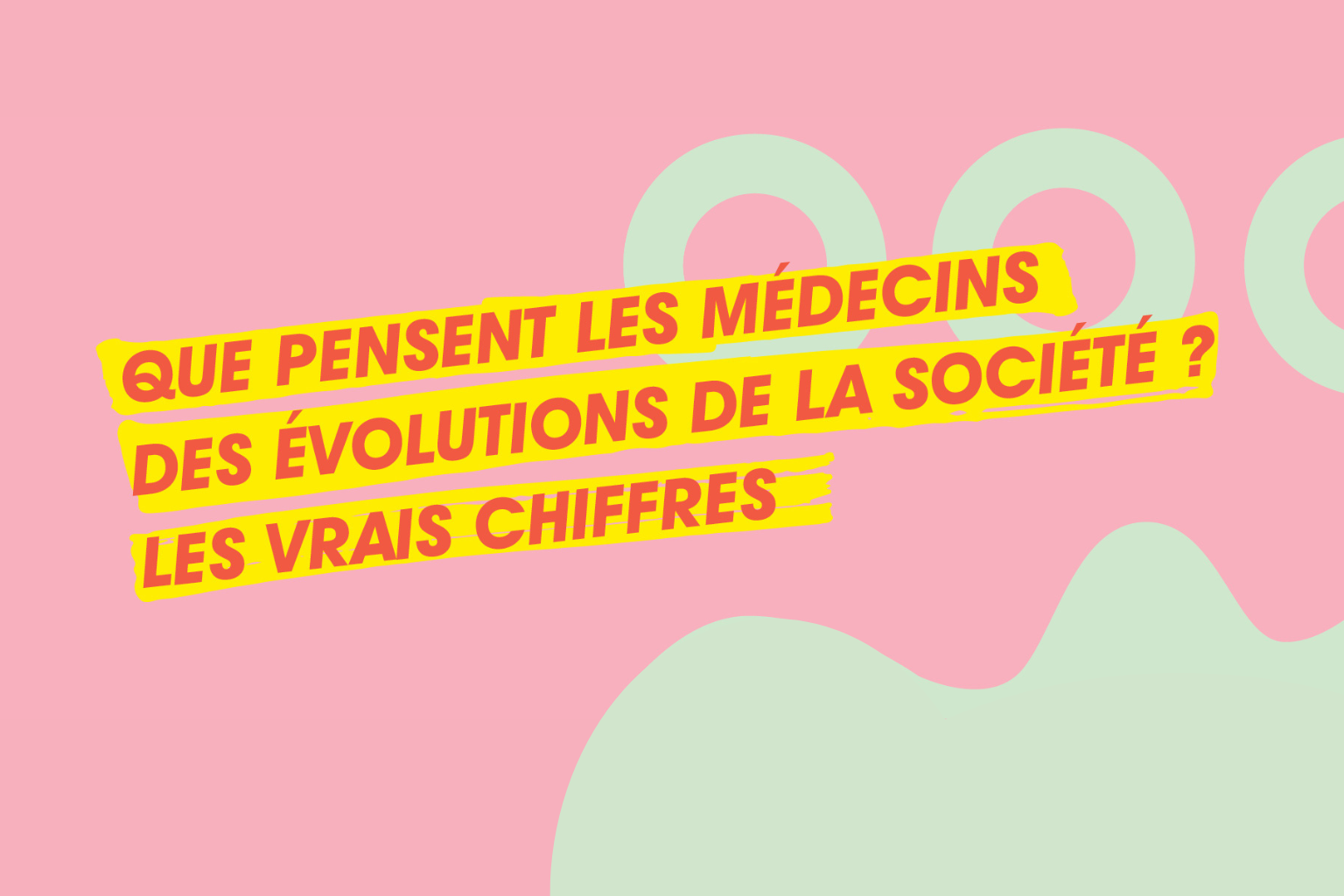 QUE PENSENT LES MÉDECINS DES ÉVOLUTIONS DE LA SOCIÉTÉ ? LES VRAIS CHIFFRES