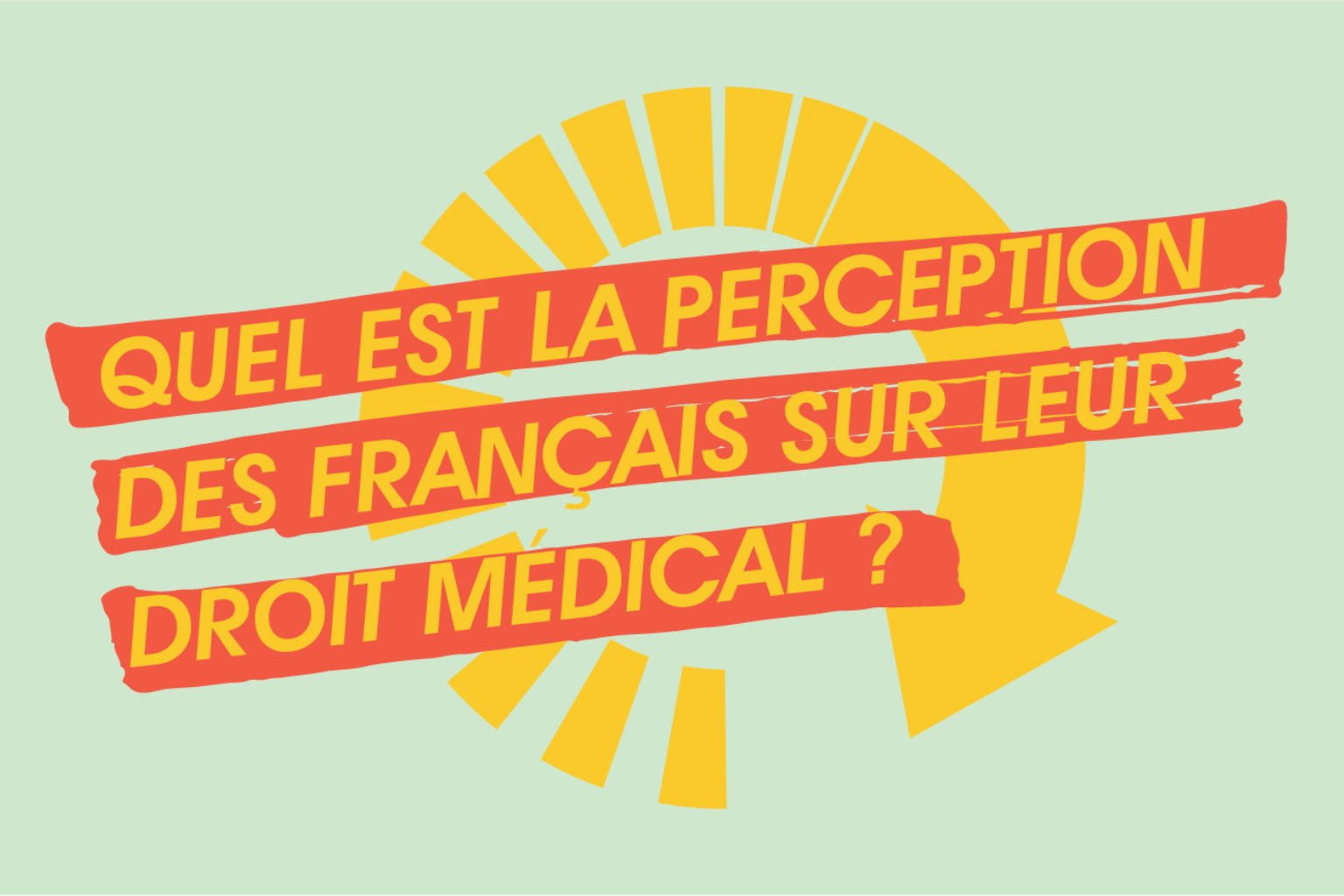 QUEL EST LA PERCEPTION DES FRANÇAIS SUR LEUR DROIT MÉDICAL ?